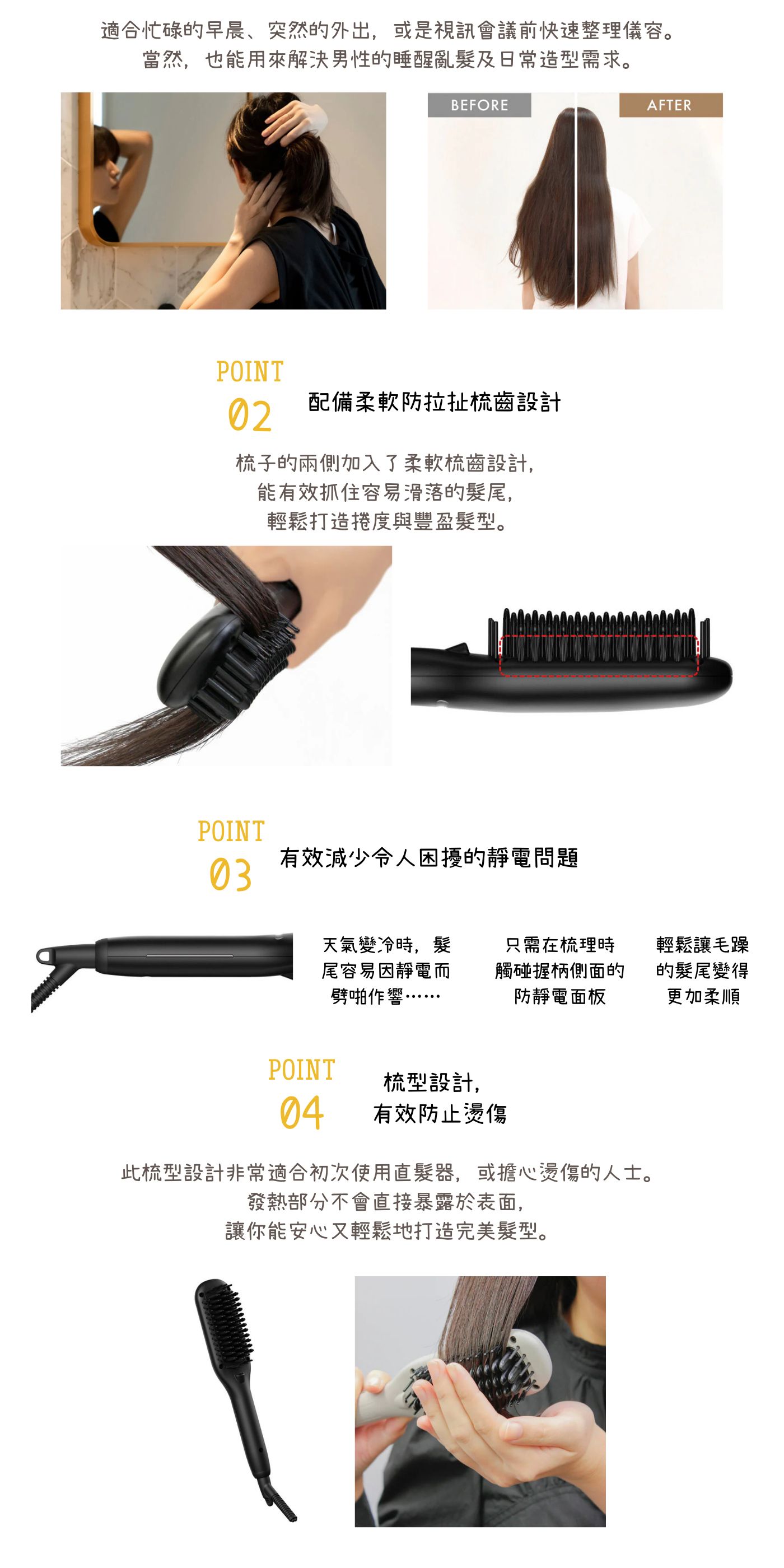 適合忙碌的早晨、突然的外出，或是視訊會議前快速整理儀容。
當然，也能用來解決男性的睡醒亂髮及日常造型需求。

BEFORE

AFTER

POINT
02
配備柔軟防拉扯梳齒設計

梳子的兩側加入了柔軟梳齒設計，
能有效抓住容易滑落的髮尾，
輕鬆打造捲度與豐盈髮型。

POINT
03
有效減少令人困擾的靜電問題

天氣變冷時，髮尾容易因靜電而劈啪作響……

只需在梳理時觸碰握柄側面的防靜電面板

輕鬆讓毛躁的髮尾變得更加柔順

POINT
04
梳型設計，
有效防止燙傷

此梳型設計非常適合初次使用直髮器，或擔心燙傷的人士。
發熱部分不會直接暴露於表面，
讓你能安心又輕鬆地打造完美髮型。